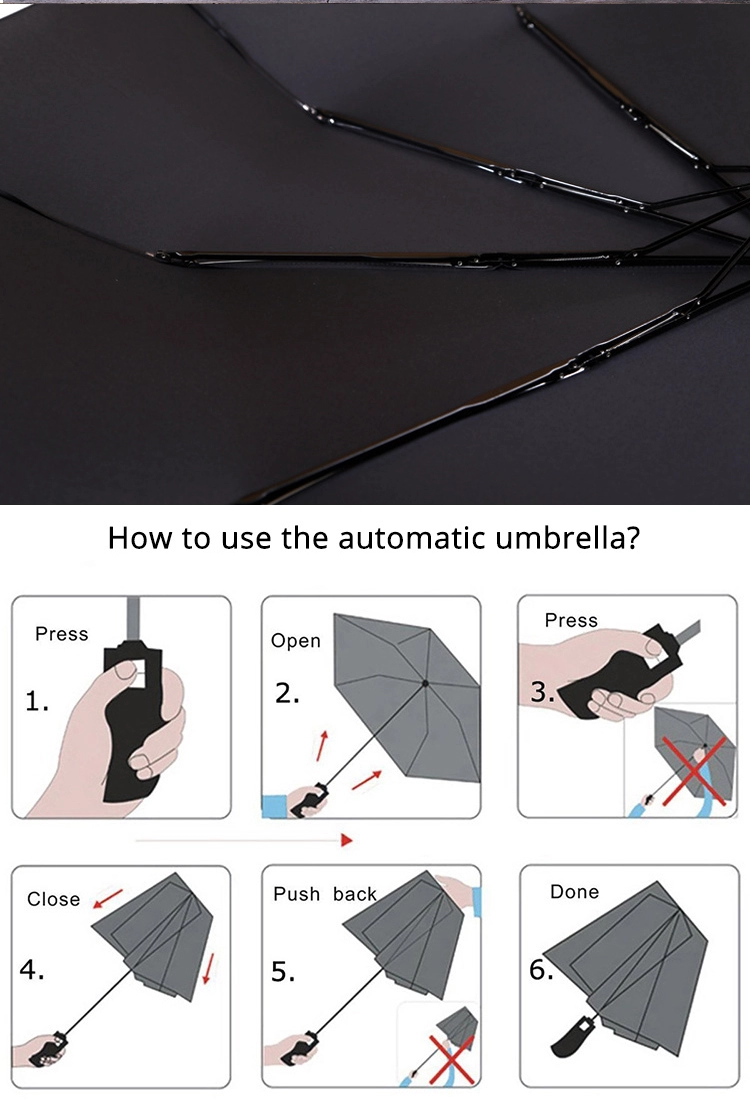 How to use the automatic umbrella?

Press
1.

Open
2.

Press
3.

Close
4.

Push back
5.

Done
6.