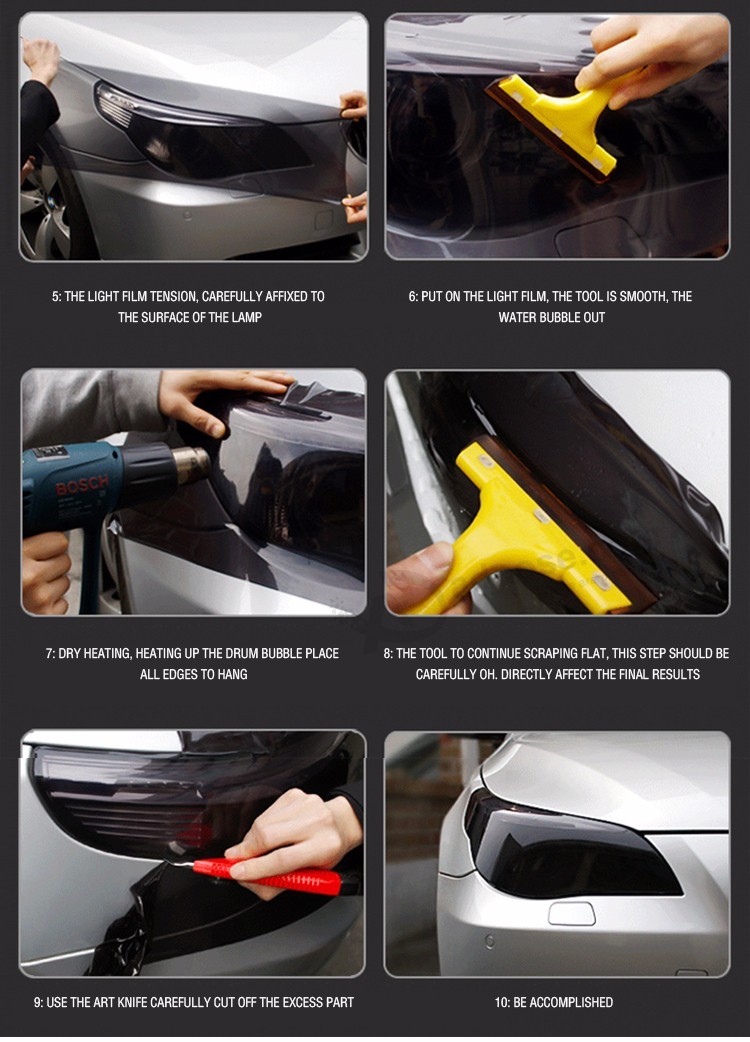 5: THE LIGHT FILM TENSION, CAREFULLY AFFIXED TO THE SURFACE OF THE LAMP

6: PUT ON THE LIGHT FILM, THE TOOL IS SMOOTH, THE WATER BUBBLE OUT

BOSCH

7: DRY HEATING, HEATING UP THE DRUM BUBBLE PLACE ALL EDGES TO HANG

8: THE TOOL TO CONTINUE SCRAPING FLAT, THIS STEP SHOULD BE CAREFULLY OH. DIRECTLY AFFECT THE FINAL RESULTS

9: USE THE ART KNIFE CAREFULLY CUT OFF THE EXCESS PART

10: BE ACCOMPLISHED