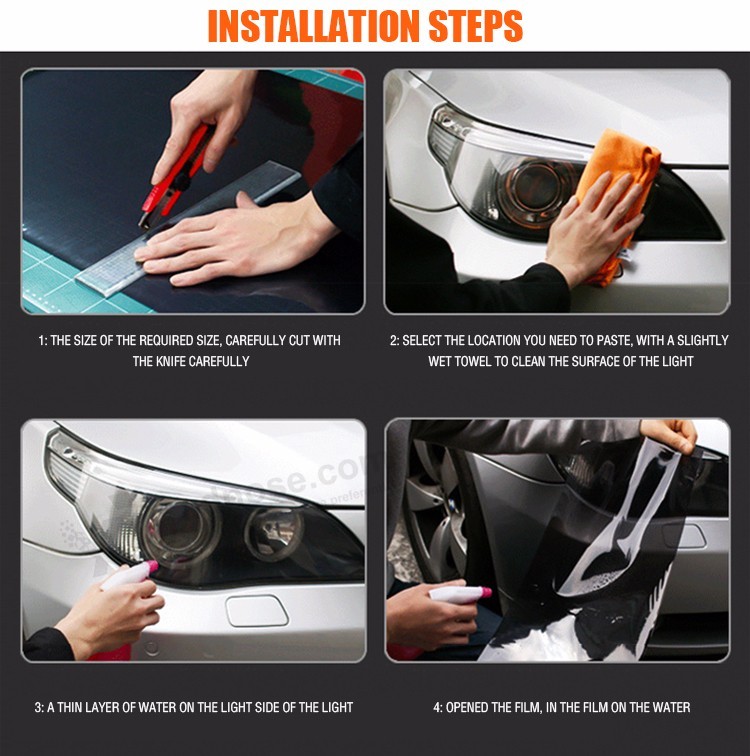 INSTALLATION STEPS

1: THE SIZE OF THE REQUIRED SIZE, CAREFULLY CUT WITH THE KNIFE CAREFULLY

2: SELECT THE LOCATION YOU NEED TO PASTE, WITH A SLIGHTLY WET TOWEL TO CLEAN THE SURFACE OF THE LIGHT

3: A THIN LAYER OF WATER ON THE LIGHT SIDE OF THE LIGHT

4: OPENED THE FILM, IN THE FILM ON THE WATER